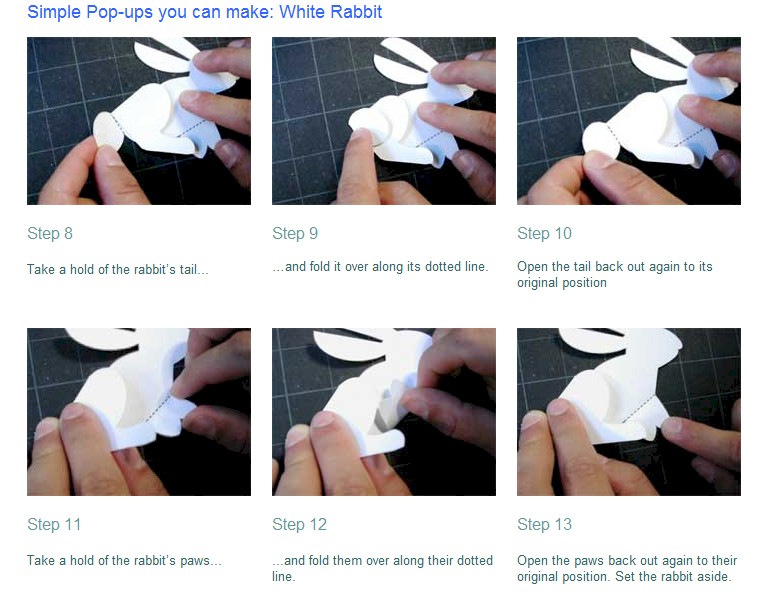 Simple Pop-ups you can make: White Rabbit

Step 8

Take a hold of the rabbit's tail...

Step 9

...and fold it over along its dotted line.

Step 10

Open the tail back out again to its original position

Step 11

Take a hold of the rabbit's paws...

Step 12

...and fold them over along their dotted line.

Step 13

Open the paws back out again to their original position. Set the rabbit aside.