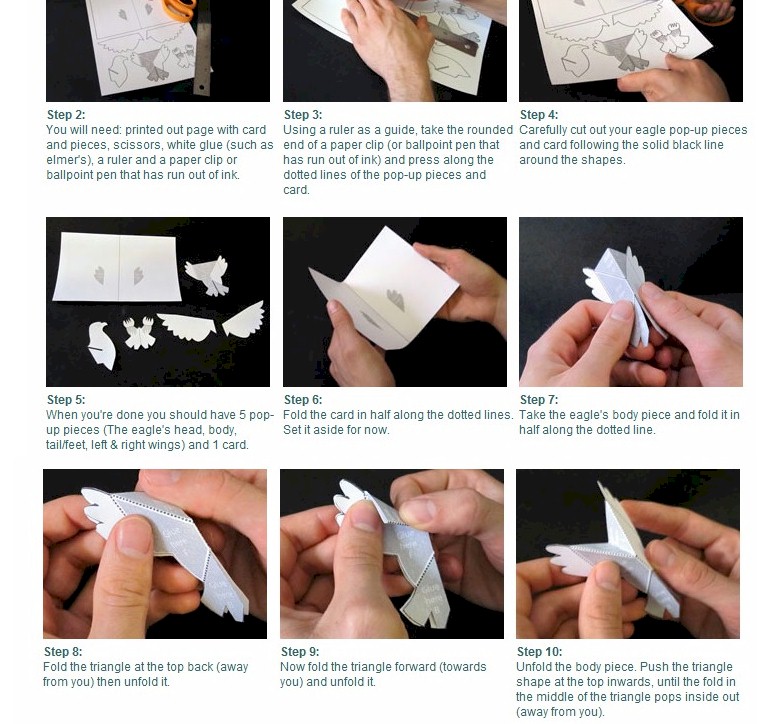 Step 2:
You will need: printed out page with card and pieces, scissors, white glue (such as elmer's), a ruler and a paper clip or ballpoint pen that has run out of ink.

Step 3:
Using a ruler as a guide, take the rounded end of a paper clip (or ballpoint pen that has run out of ink) and press along the dotted lines of the pop-up pieces and card.

Step 4:
Carefully cut out your eagle pop-up pieces and card following the solid black line around the shapes.

Step 5:
When you're done you should have 5 pop-up pieces (The eagle's head, body, tail/feet, left & right wings) and 1 card.

Step 6:
Fold the card in half along the dotted lines. Set it aside for now.

Step 7:
Take the eagle's body piece and fold it in half along the dotted line.

Step 8:
Fold the triangle at the top back (away from you) then unfold it.

Step 9:
Now fold the triangle forward (towards you) and unfold it.

Step 10:
Unfold the body piece. Push the triangle shape at the top inwards, until the fold in the middle of the triangle pops inside out (away from you).