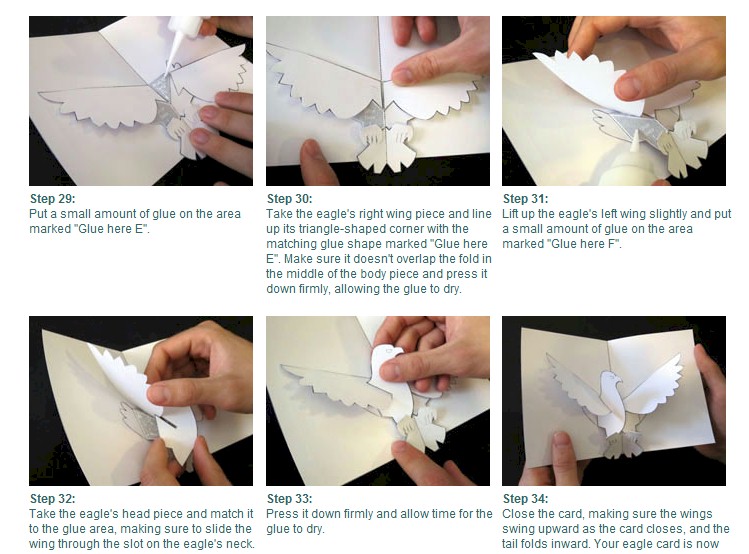 Step 29:
Put a small amount of glue on the area marked "Glue here E".

Step 30:
Take the eagle's right wing piece and line up its triangle-shaped corner with the matching glue shape marked "Glue here E". Make sure it doesn't overlap the fold in the middle of the body piece and press it down firmly, allowing the glue to dry.

Step 31:
Lift up the eagle's left wing slightly and put a small amount of glue on the area marked "Glue here F".

Step 32:
Take the eagle's head piece and match it to the glue area, making sure to slide the wing through the slot on the eagle's neck.

Step 33:
Press it down firmly and allow time for the glue to dry.

Step 34:
Close the card, making sure the wings swing upward as the card closes, and the tail folds inward. Your eagle card is now