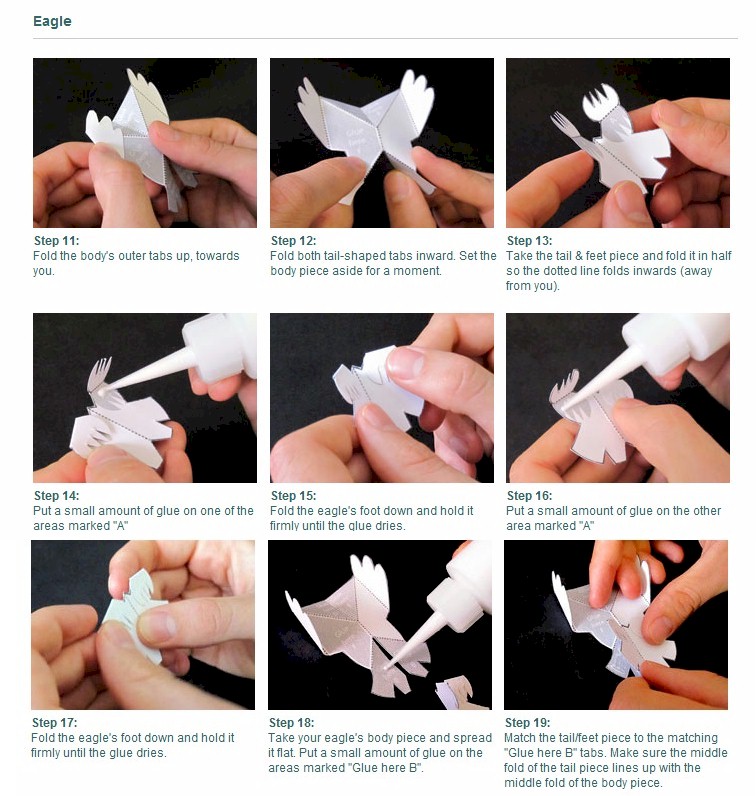 Eagle

Step 11:
Fold the body's outer tabs up, towards you.

Step 12:
Fold both tail-shaped tabs inward. Set the body piece aside for a moment.

Step 13:
Take the tail & feet piece and fold it in half so the dotted line folds inwards (away from you).

Step 14:
Put a small amount of glue on one of the areas marked "A"

Step 15:
Fold the eagle's foot down and hold it firmly until the glue dries.

Step 16:
Put a small amount of glue on the other area marked "A"

Step 17:
Fold the eagle's foot down and hold it firmly until the glue dries.

Step 18:
Take your eagle's body piece and spread it flat. Put a small amount of glue on the areas marked "Glue here B".

Step 19:
Match the tail/feet piece to the matching "Glue here B" tabs. Make sure the middle fold of the tail piece lines up with the middle fold of the body piece.